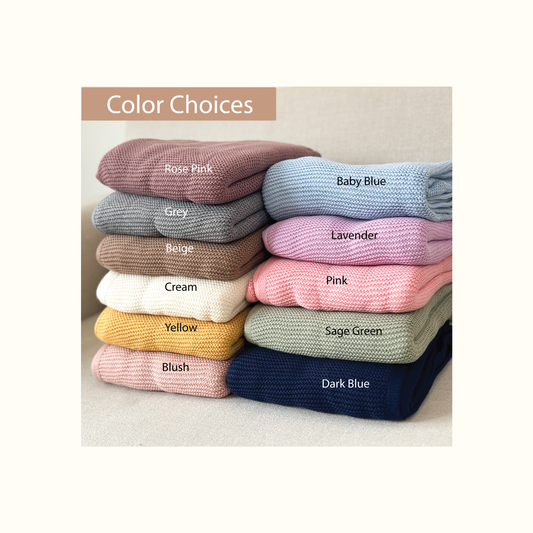 Color Choices

Rose Pink
Grey
Beige
Cream
Yellow
Blush

Baby Blue
Lavender
Pink
Sage Green
Dark Blue