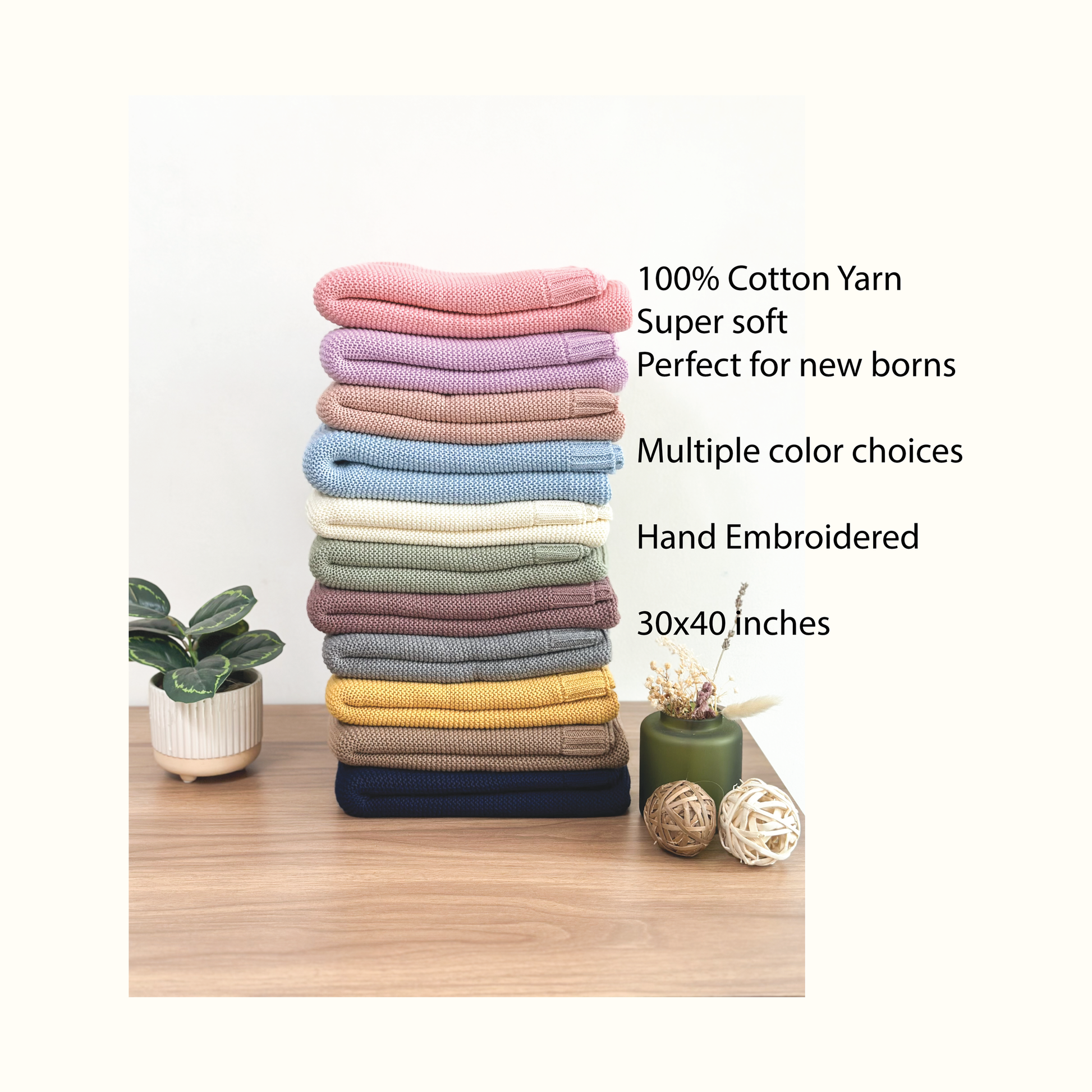 100% Cotton Yarn
Super soft
Perfect for new borns

Multiple color choices

Hand Embroidered

30x40 inches